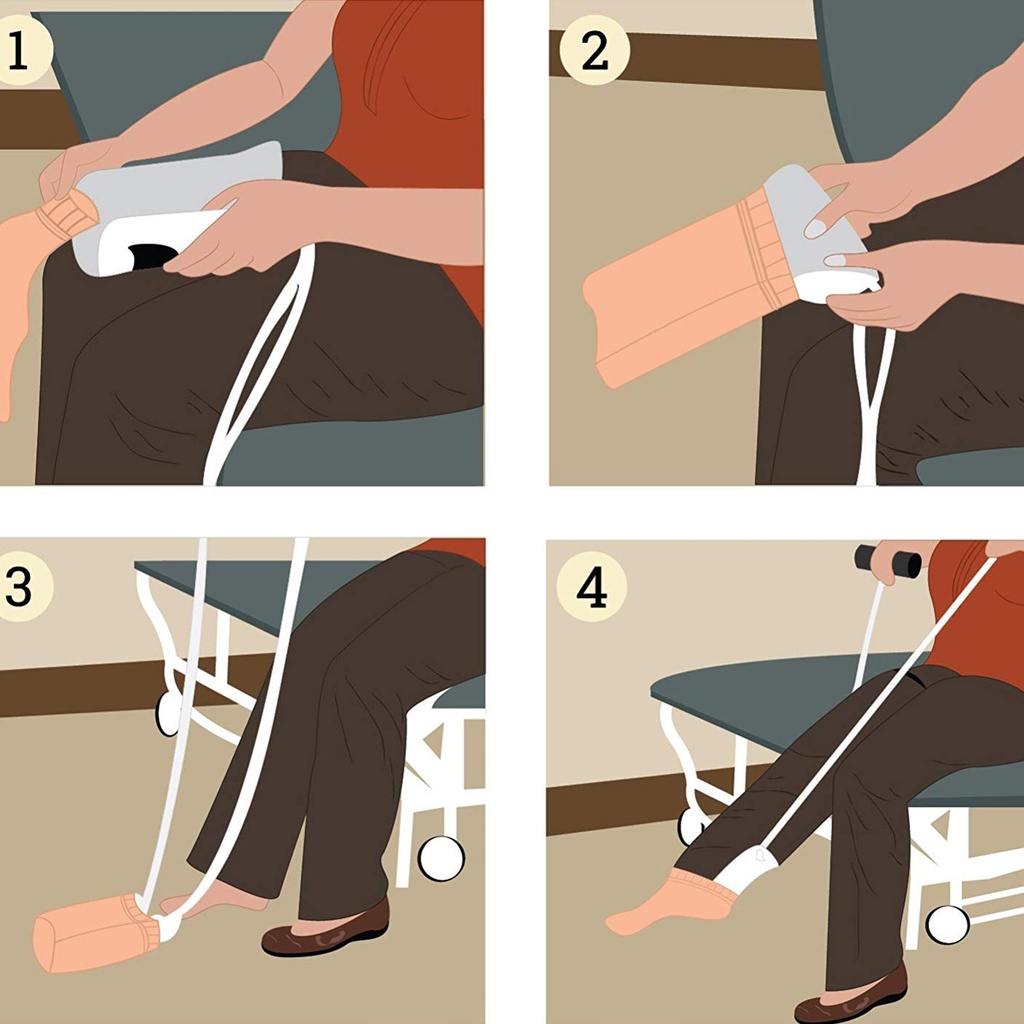 1

2

3

4