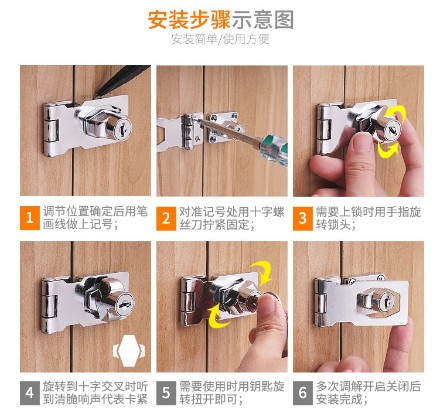 安装步骤示意图

安装简单/使用方便

1 调节位置确定后用笔画线做上记号;

2 对准记号处用十字螺丝刀拧紧固定;

3 需要上锁时用手指旋转锁头;

4 旋转到十字交叉时听到清脆响声代表卡紧

5 需要使用时用钥匙旋转扭开即可;

6 多次调解开启关闭后安装完成;